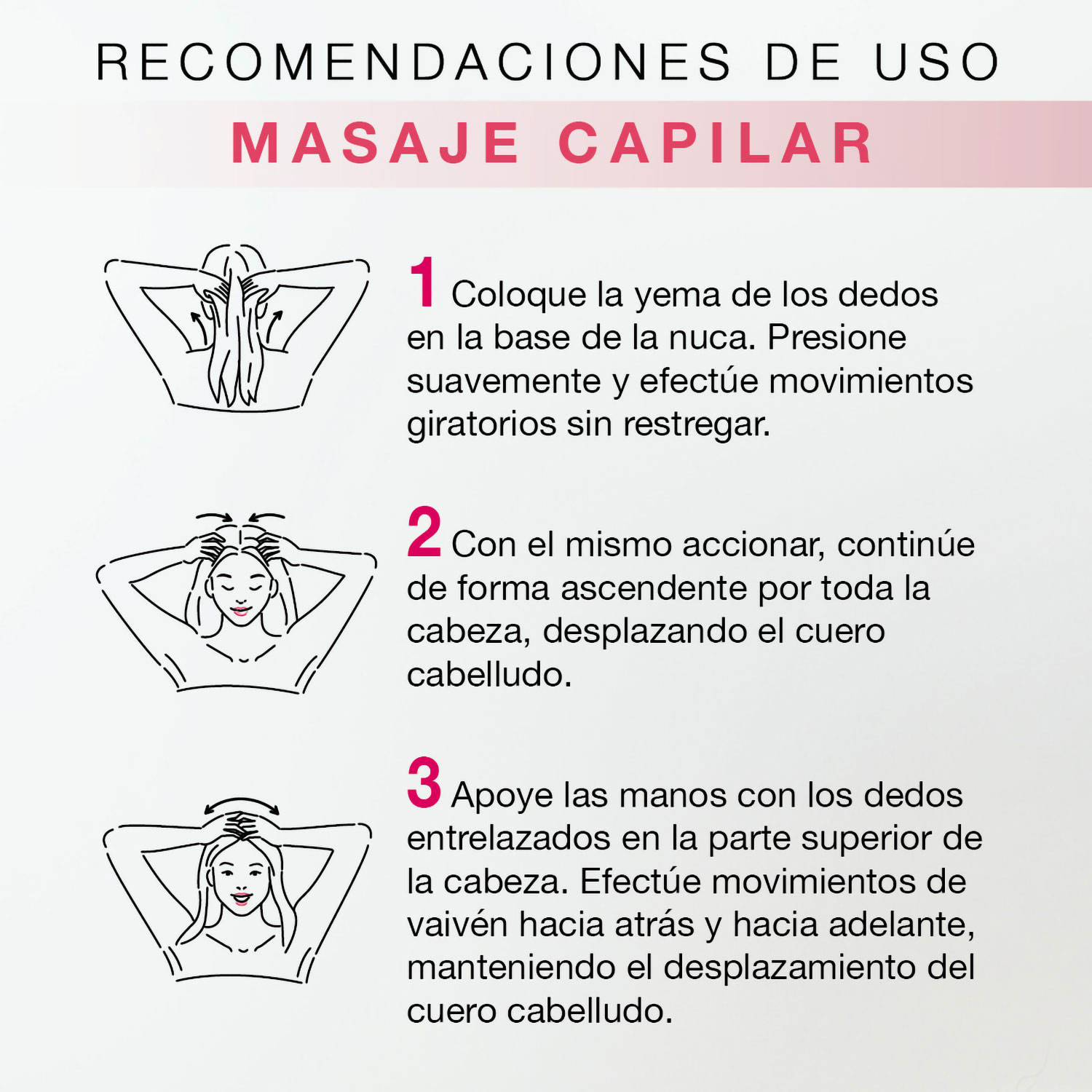 RECOMENDACIONES DE USO

MASAJE CAPILAR

1 Coloque la yema de los dedos en la base de la nuca. Presione suavemente y efectúe movimientos giratorios sin restregar.

2 Con el mismo accionar, continúe de forma ascendente por toda la cabeza, desplazando el cuero cabelludo.

3 Apoye las manos con los dedos entrelazados en la parte superior de la cabeza. Efectúe movimientos de vaivén hacia atrás y hacia adelante, manteniendo el desplazamiento del cuero cabelludo.